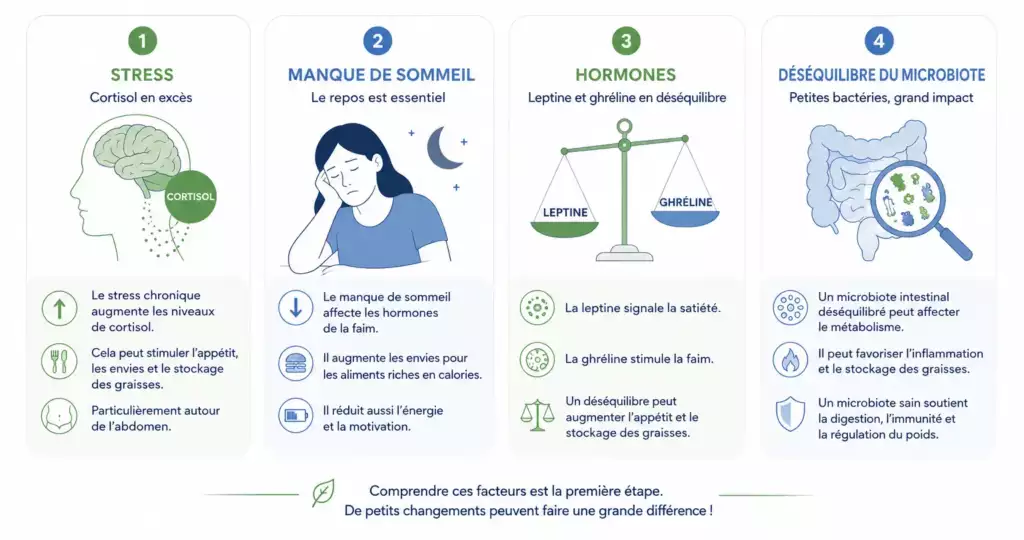 1
STRESS
Cortisol en excès

CORTISOL

Le stress chronique augmente les niveaux de cortisol.

Cela peut stimuler l'appétit, les envies et le stockage des graisses.

Particulièrement autour de l'abdomen.

2
MANQUE DE SOMMEIL
Le repos est essentiel

Le manque de sommeil affecte les hormones de la faim.

Il augmente les envies pour les aliments riches en calories.

Il réduit aussi l'énergie et la motivation.

3
HORMONES
Leptine et ghréline en déséquilibre

LEPTINE
GHRÉLINE

La leptine signale la satiété.

La ghréline stimule la faim.

Un déséquilibre peut augmenter l'appétit et le stockage des graisses.

4
DÉSÉQUILIBRE DU MICROBIOTE
Petites bactéries, grand impact

Un microbiote intestinal déséquilibré peut affecter le métabolisme.

Il peut favoriser l'inflammation et le stockage des graisses.

Un microbiote sain soutient la digestion, l'immunité et la régulation du poids.

Comprendre ces facteurs est la première étape.
De petits changements peuvent faire une grande différence !